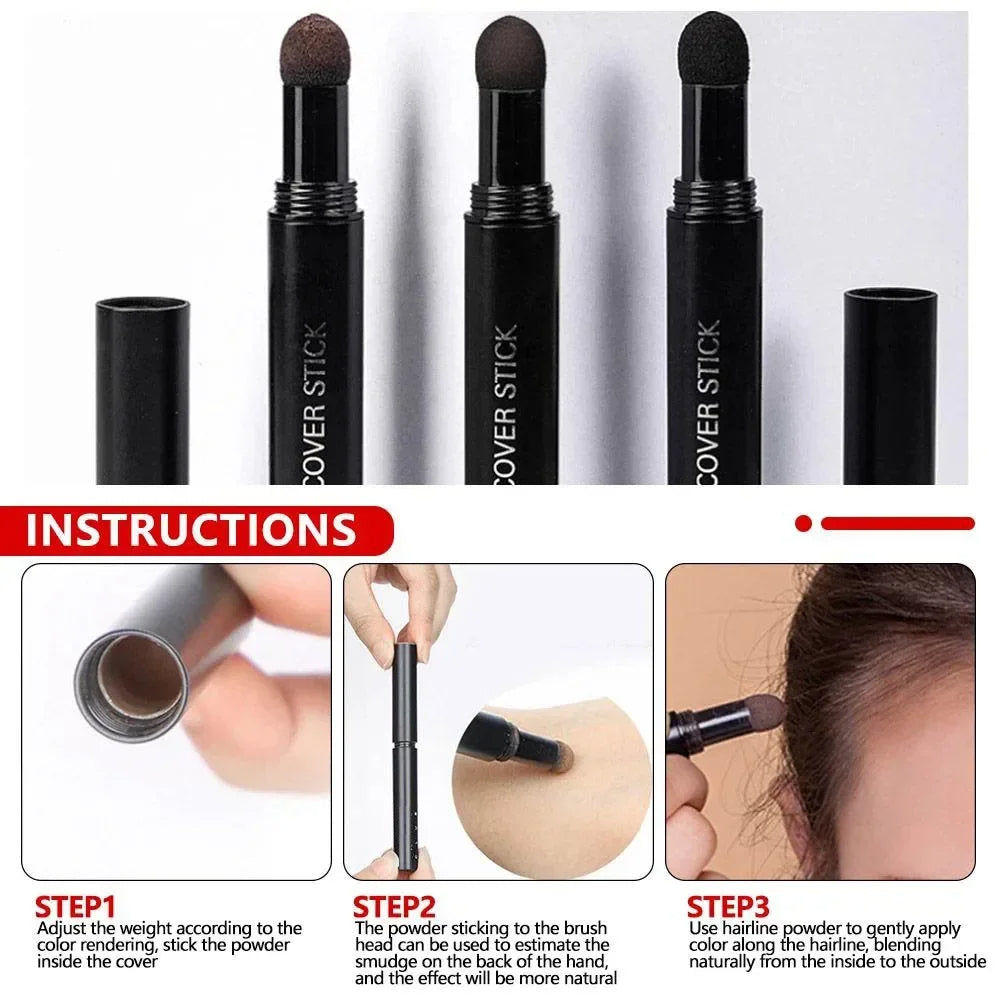 COVER STICK
COVER STICK
COVER STICK

INSTRUCTIONS

STEP1
Adjust the weight according to the color rendering, stick the powder inside the cover

STEP2
The powder sticking to the brush head can be used to estimate the smudge on the back of the hand, and the effect will be more natural

STEP3
Use hairline powder to gently apply color along the hairline, blending naturally from the inside to the outside